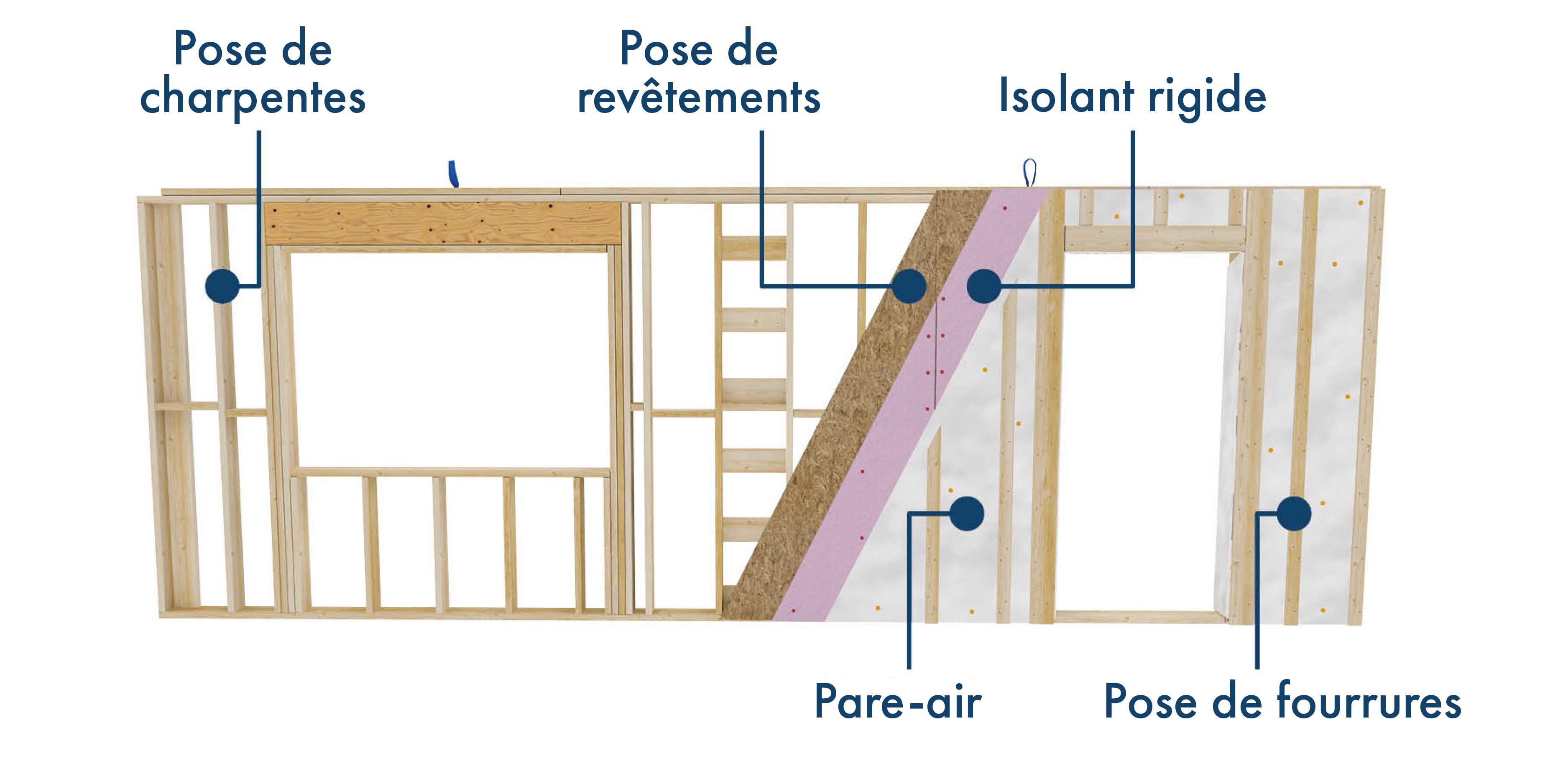 Pose de charpentes

Pose de revêtements

Isolant rigide

Pare-air

Pose de fourrures